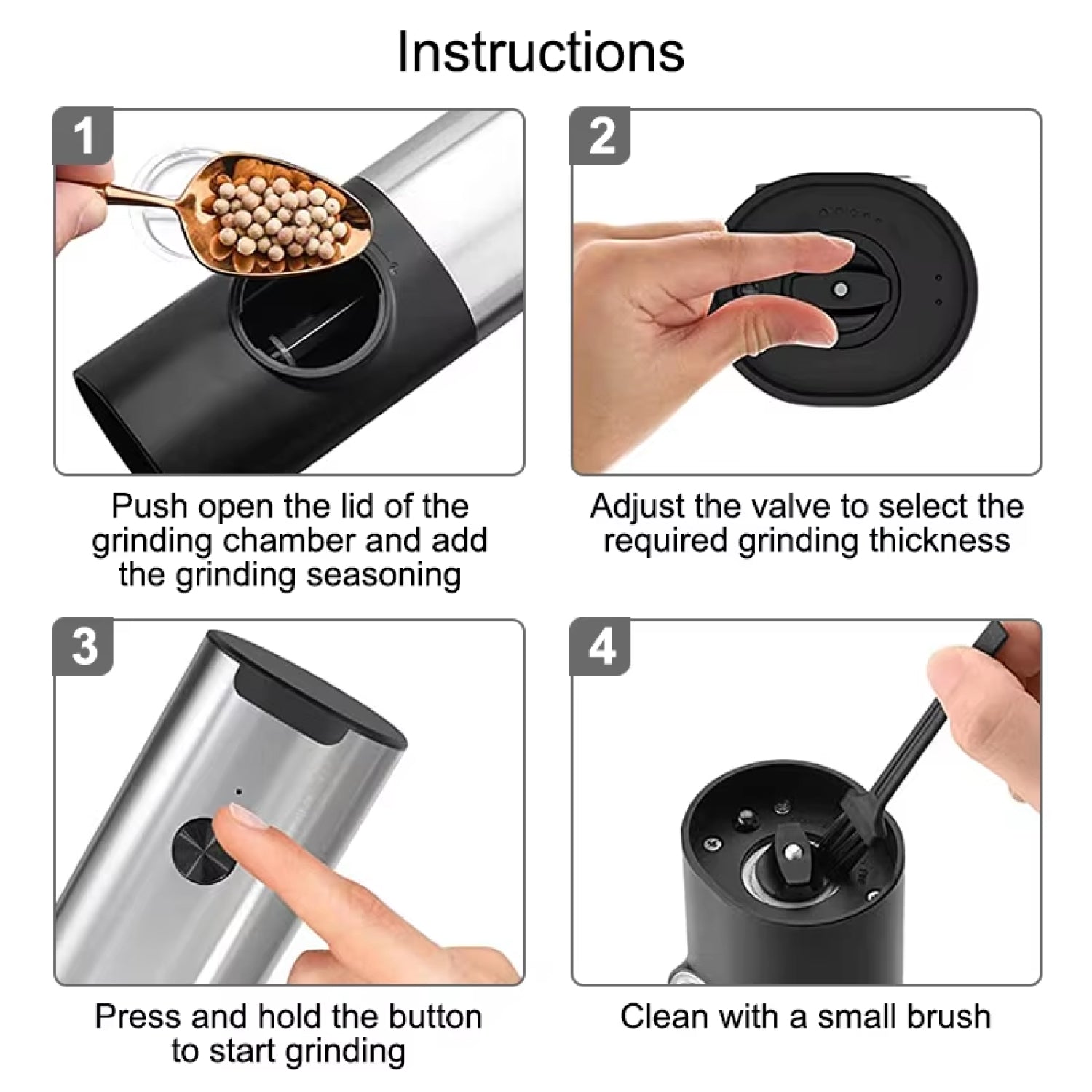 Instructions

1

Push open the lid of the grinding chamber and add the grinding seasoning

2

Adjust the valve to select the required grinding thickness

3

Press and hold the button to start grinding

4

Clean with a small brush