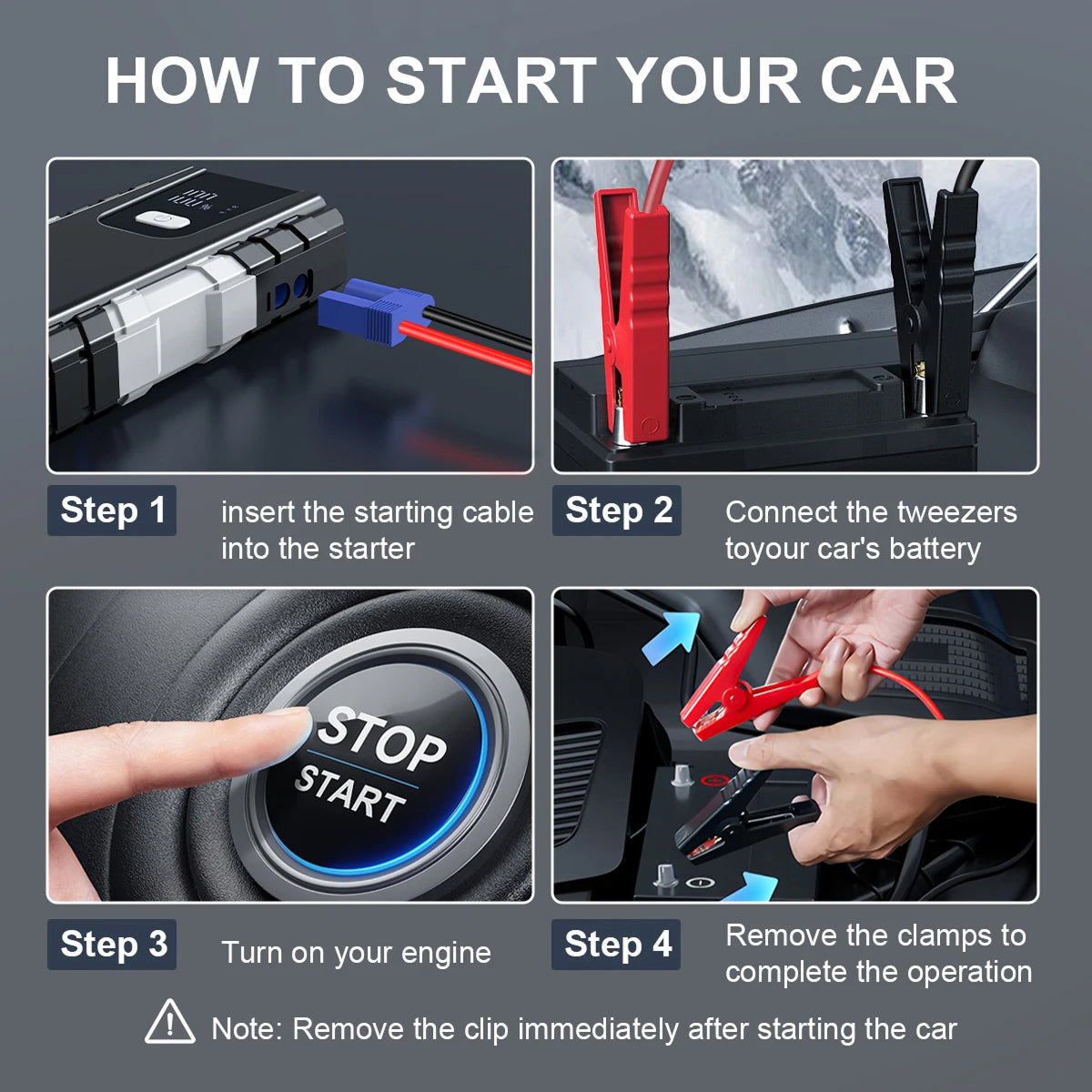 HOW TO START YOUR CAR

Step 1 insert the starting cable into the starter

Step 2 Connect the tweezers toyour car's battery

STOP
START

Step 3 Turn on your engine

Step 4 Remove the clamps to complete the operation

Note: Remove the clip immediately after starting the car