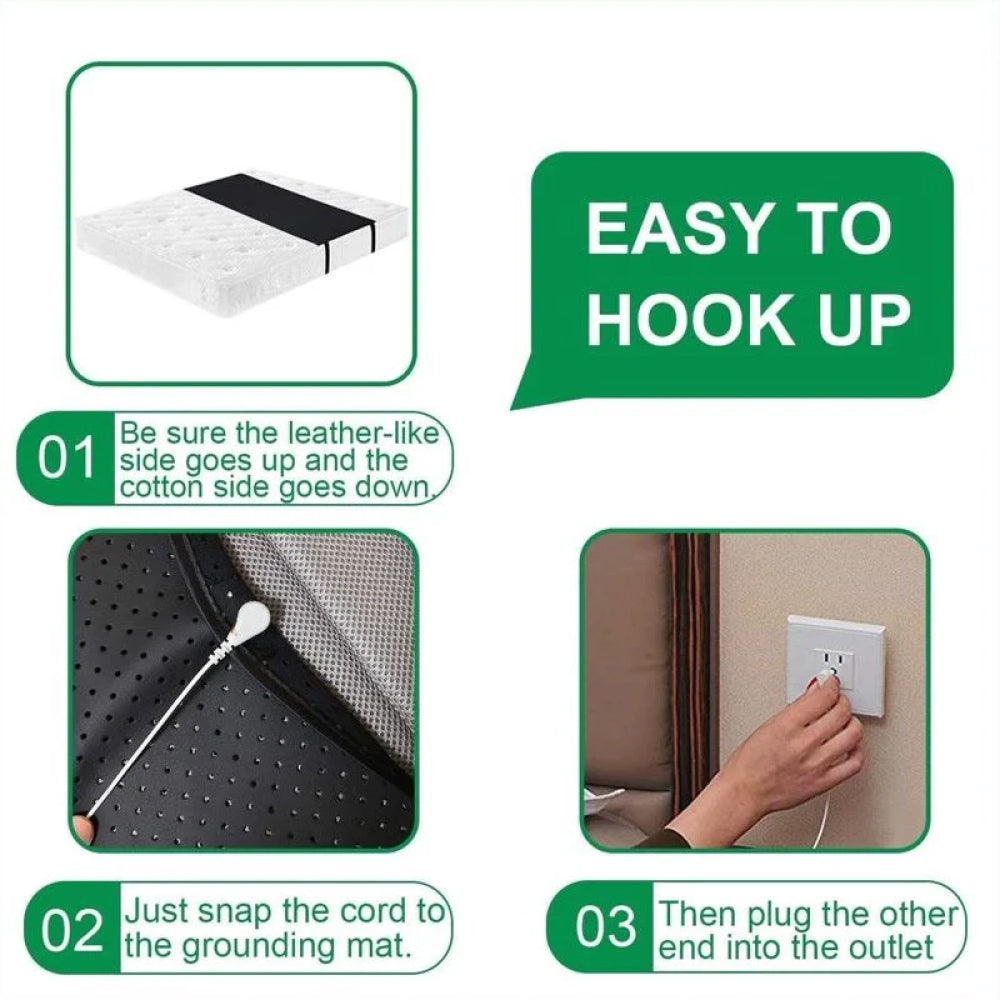 EASY TO HOOK UP

01 Be sure the leather-like side goes up and the cotton side goes down.

02 Just snap the cord to the grounding mat.

03 Then plug the other end into the outlet